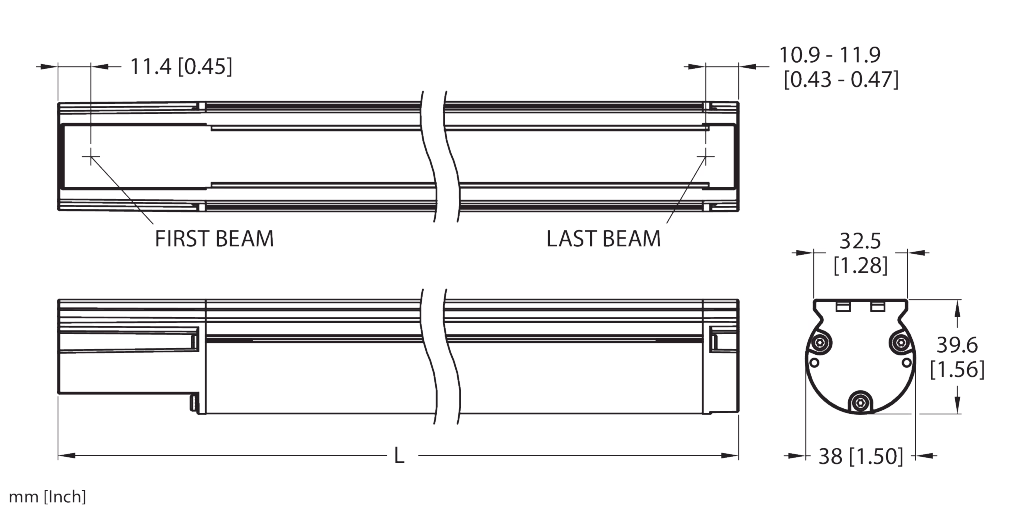 11.4 [0.45]

10.9 - 11.9
[0.43 - 0.47]

FIRST BEAM

LAST BEAM

32.5
[1.28]

39.6
[1.56]

L

38 [1.50]

mm [Inch]