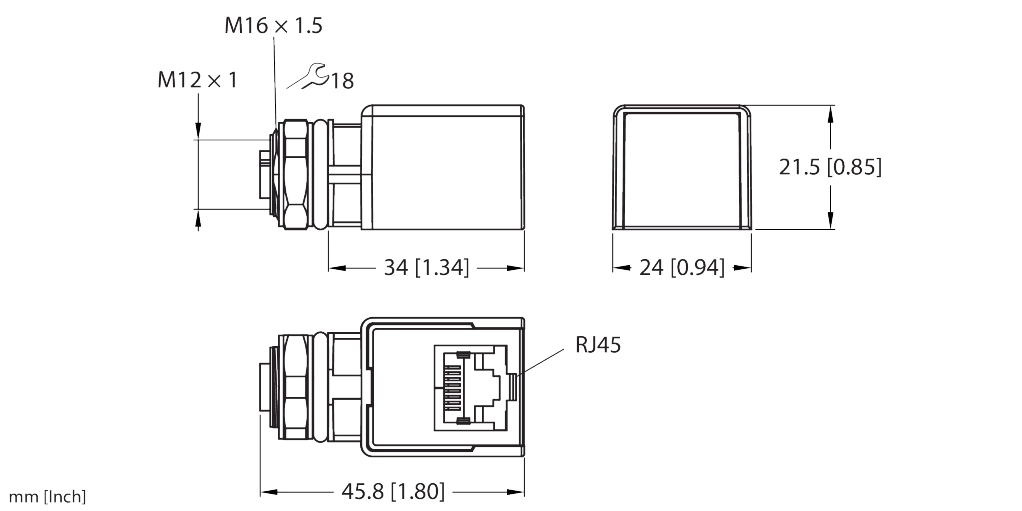 M16 × 1.5
M12 × 1
18
21.5 [0.85]
34 [1.34]
24 [0.94]
RJ45
45.8 [1.80]
mm [Inch]