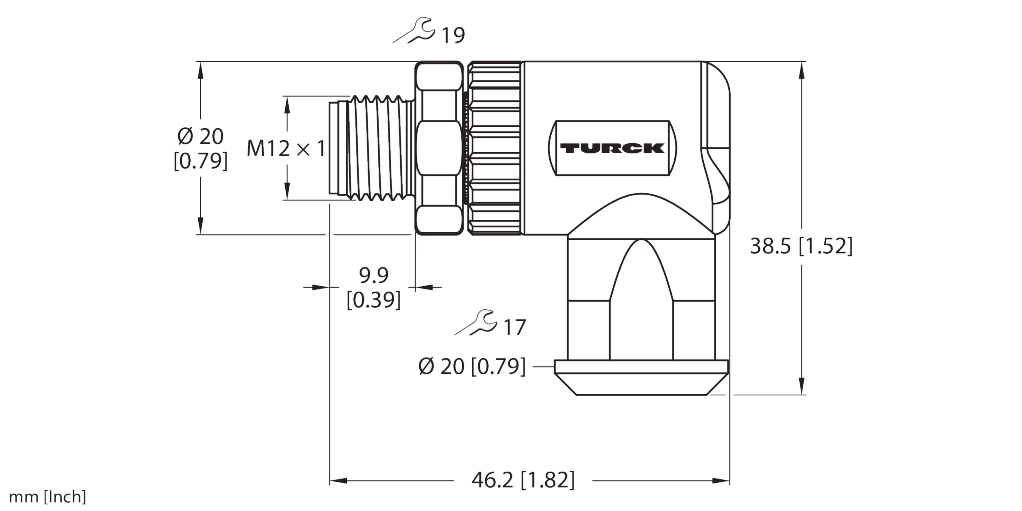 19

Ø 20
[0.79]

M12 × 1

TURCK

38.5 [1.52]

9.9
[0.39]

17

Ø 20 [0.79]

46.2 [1.82]

mm [Inch]