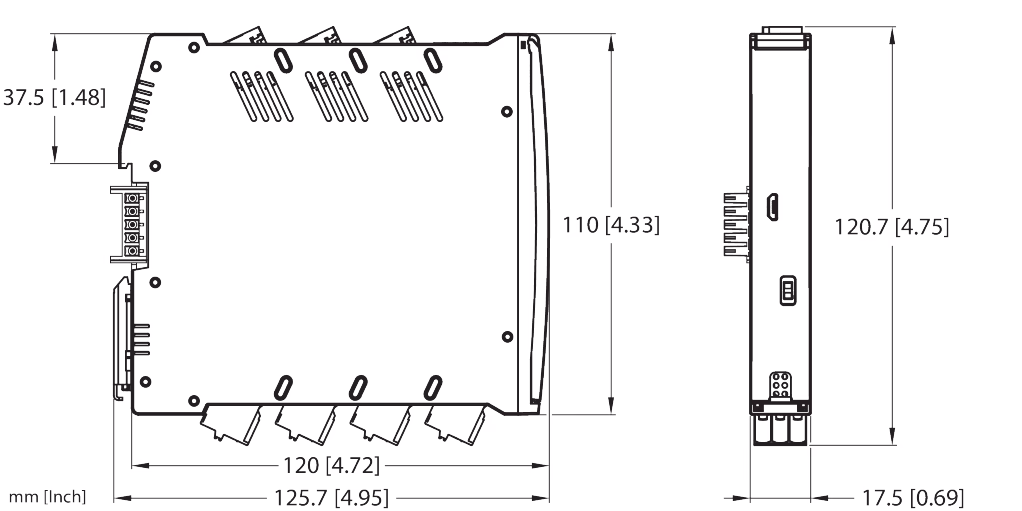 37.5 [1.48]

110 [4.33]

120.7 [4.75]

120 [4.72]

mm [Inch]

125.7 [4.95]

17.5 [0.69]