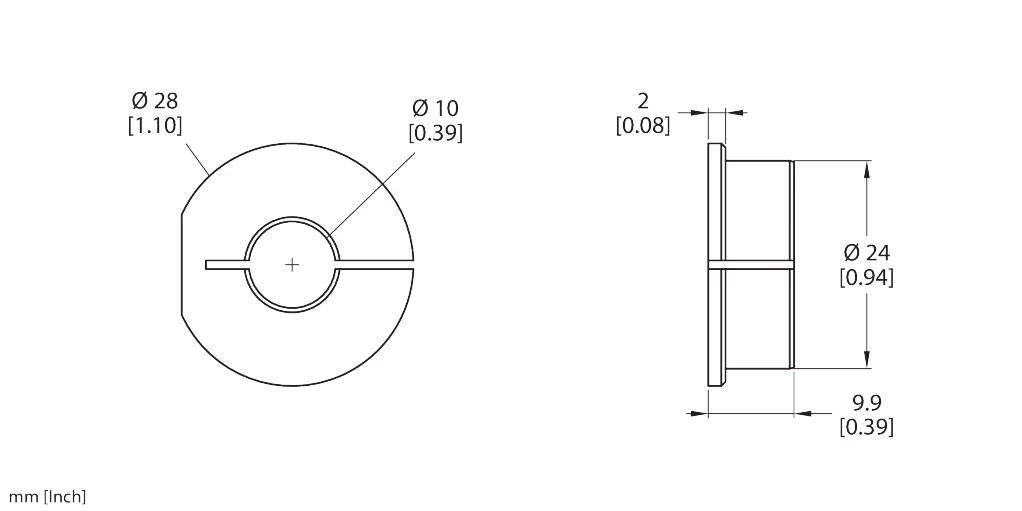 Ø 28
[1.10]

Ø 10
[0.39]

2
[0.08]

Ø 24
[0.94]

9.9
[0.39]

mm [Inch]