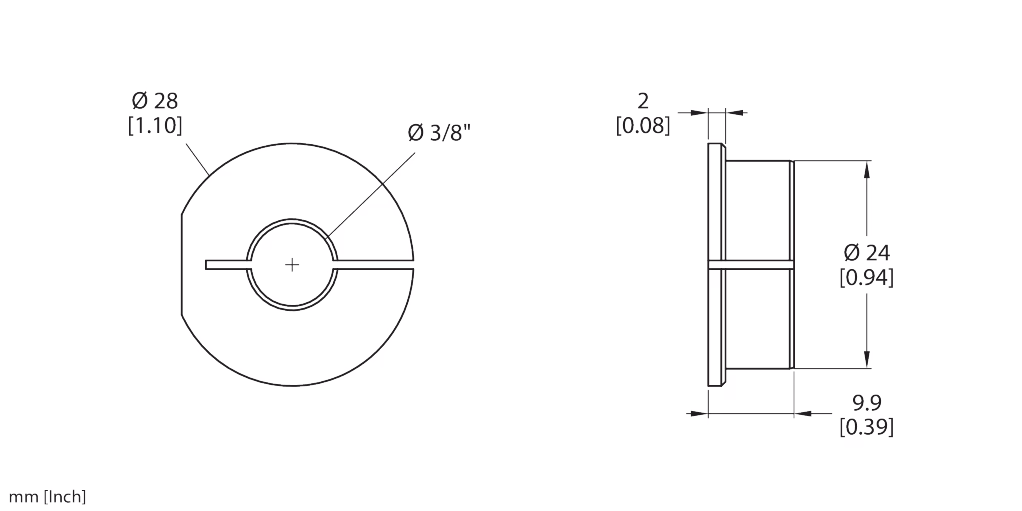 Ø 28
[1.10]

Ø 3/8"

2
[0.08]

Ø 24
[0.94]

9.9
[0.39]

mm [Inch]