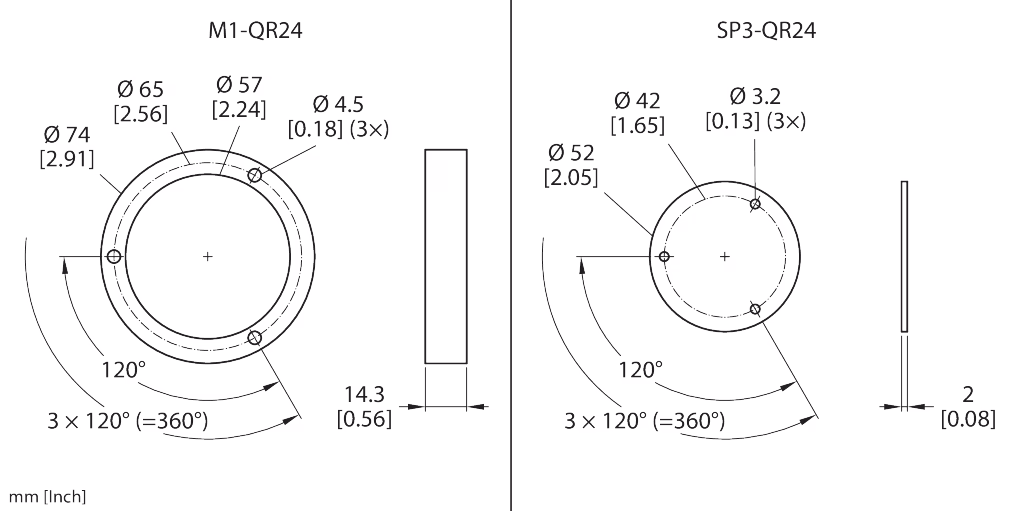 M1-QR24

Ø 65
[2.56]

Ø 57
[2.24]

Ø 4.5
[0.18] (3×)

Ø 74
[2.91]

120°

3 × 120° (=360°)

14.3
[0.56]

mm [Inch]

SP3-QR24

Ø 42
[1.65]

Ø 3.2
[0.13] (3×)

Ø 52
[2.05]

120°

3 × 120° (=360°)

2
[0.08]