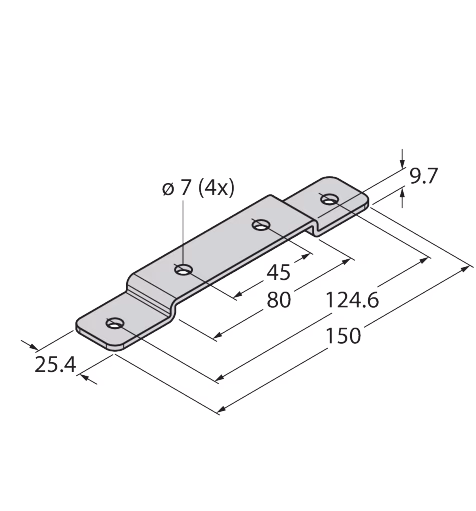 ø 7 (4x)

9.7

45

80

124.6

150

25.4