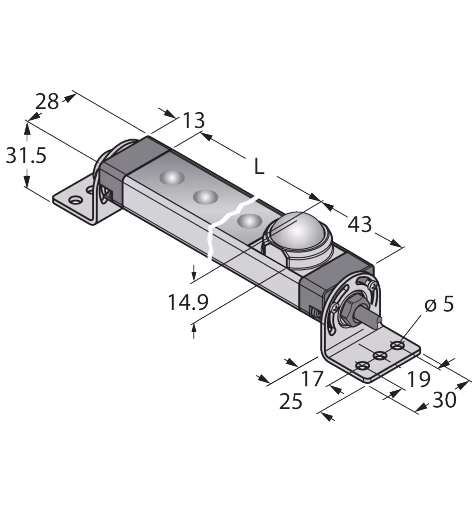 28
13
31.5
L
43
14.9
ø 5
17
19
25
30