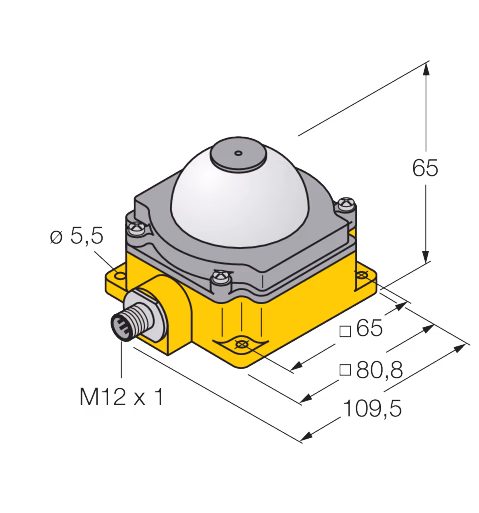 65

ø 5,5

□ 65

□ 80,8

M12 x 1

109,5