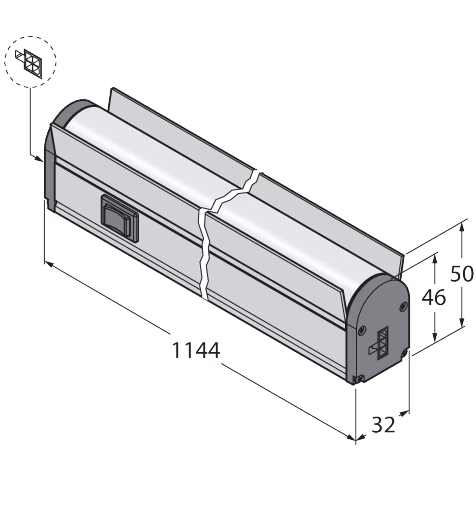 50
46
1144
32