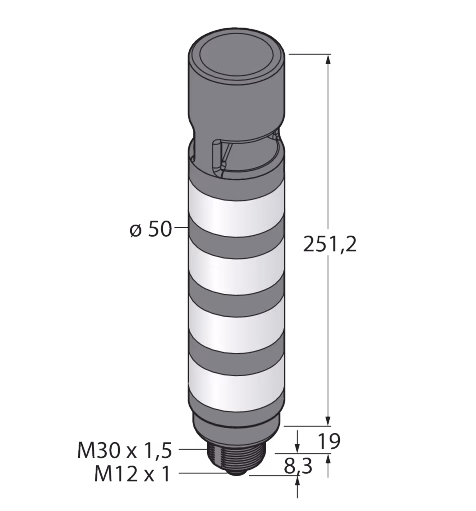 ø 50

251,2

19

M30 x 1,5

8,3

M12 x 1