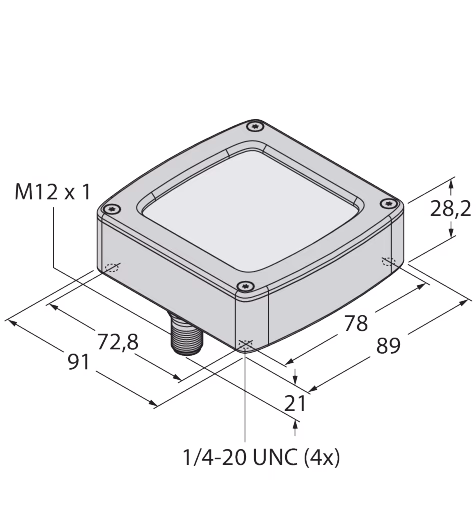 M12 x 1
28,2
78
89
72,8
91
21
1/4-20 UNC (4x)