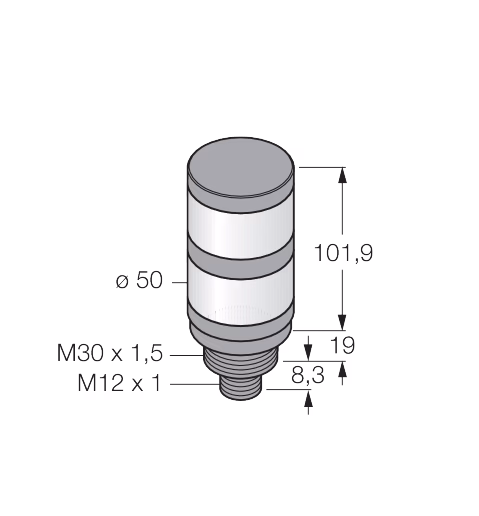 101,9
ø 50
19
M30 x 1,5
8,3
M12 x 1