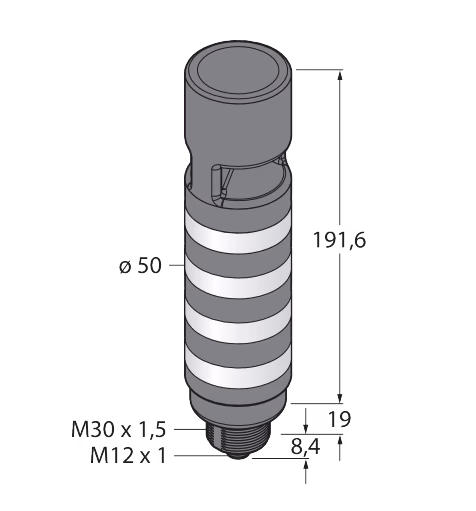 191,6

ø 50

19

M30 x 1,5

8,4

M12 x 1