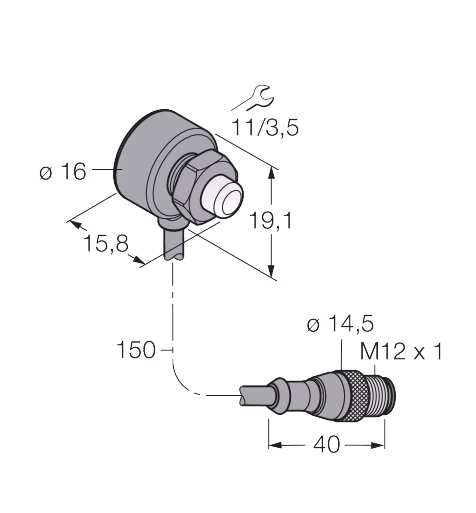 11/3,5
ø 16
19,1
15,8
ø 14,5
150
M12 x 1
40