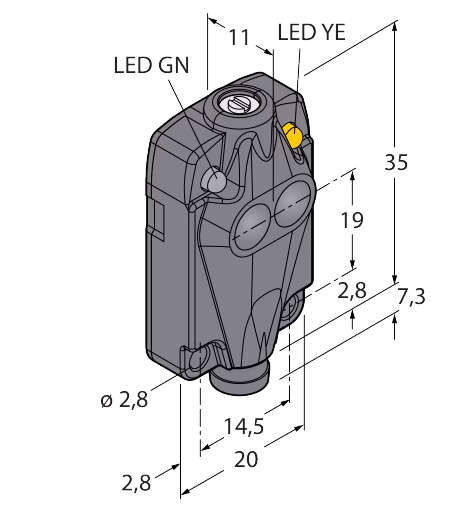 11
LED YE
LED GN
35
19
2,8
7,3
ø 2,8
14,5
20
2,8