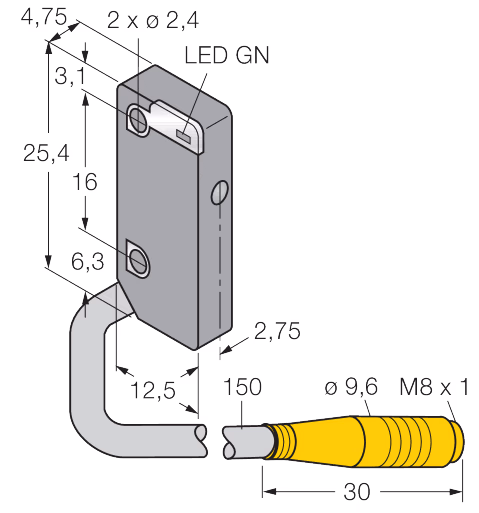 4,75
2 x ø 2,4
LED GN
3,1
25,4
16
6,3
2,75
12,5
150
ø 9,6
M8 x 1
30