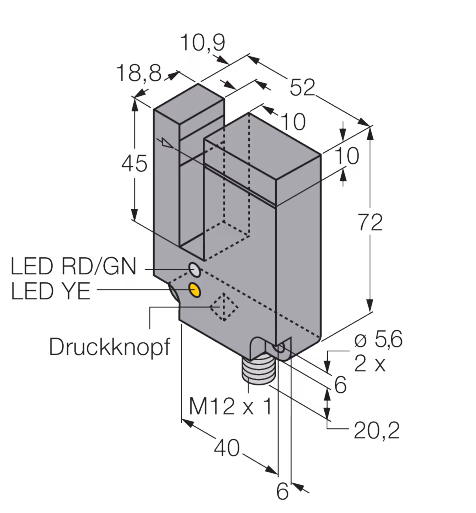 10,9
18,8
52
10
45
10
72
LED RD/GN
LED YE
Druckknopf
ø 5,6
2 x
6
M12 x 1
20,2
40
6