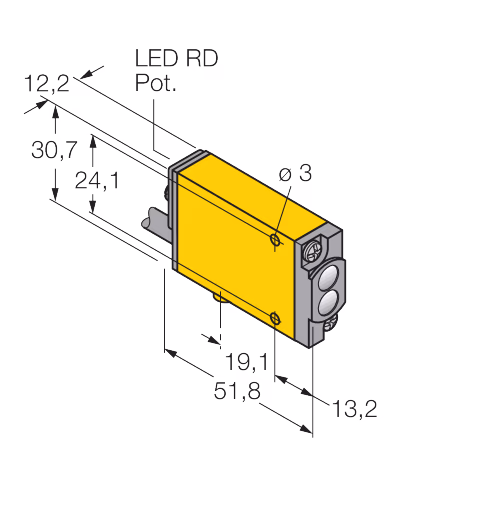 LED RD
Pot.

12,2

30,7

24,1

ø 3

19,1

51,8

13,2