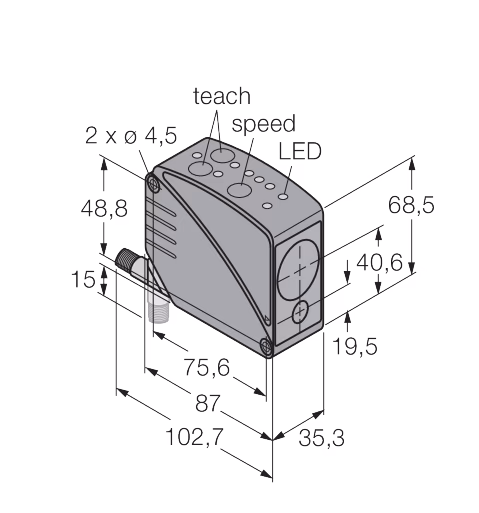 teach
speed
2 x ø 4,5
LED
48,8
68,5
40,6
15
19,5
75,6
87
102,7
35,3