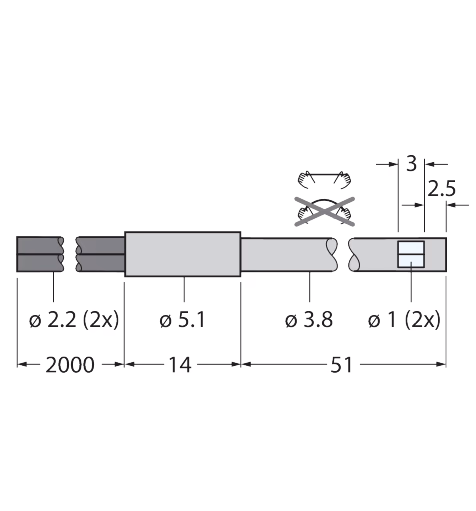 3
2.5
ø 2.2 (2x)
ø 5.1
ø 3.8
ø 1 (2x)
2000
14
51