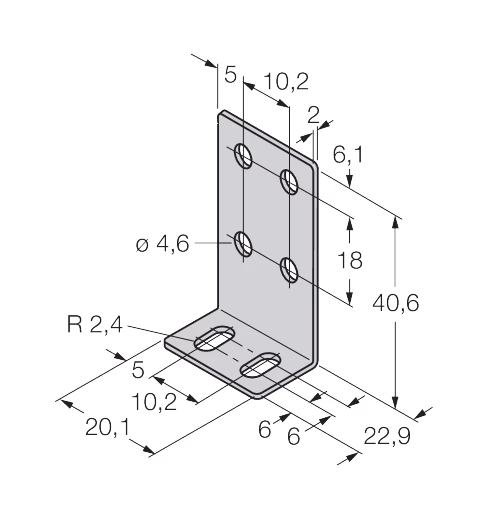 5
10,2
2
6,1
ø 4,6
18
40,6
R 2,4
5
10,2
20,1
6
6
22,9