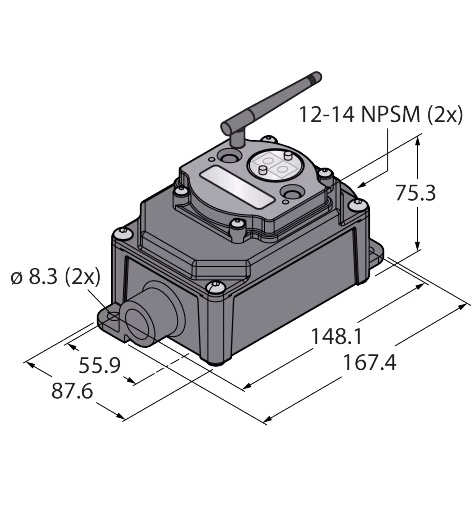 12-14 NPSM (2x)

75.3

ø 8.3 (2x)

148.1

167.4

55.9

87.6