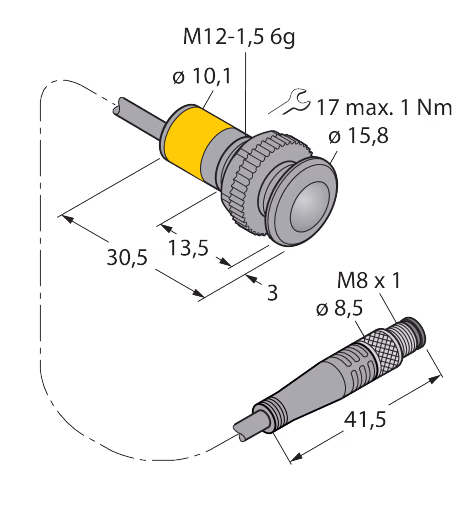 M12-1,5 6g

ø 10,1

17 max. 1 Nm

ø 15,8

30,5

13,5

3

M8 x 1

ø 8,5

41,5