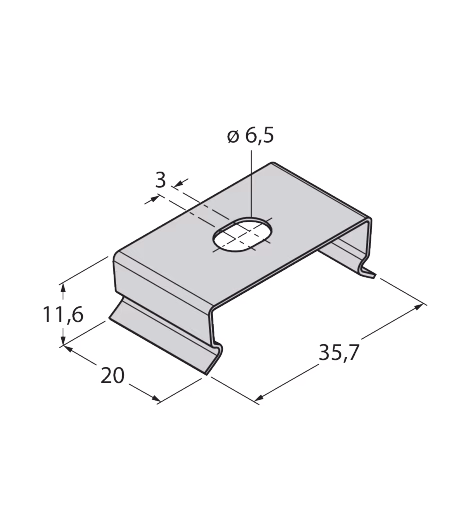 ø 6,5

3

11,6

20

35,7