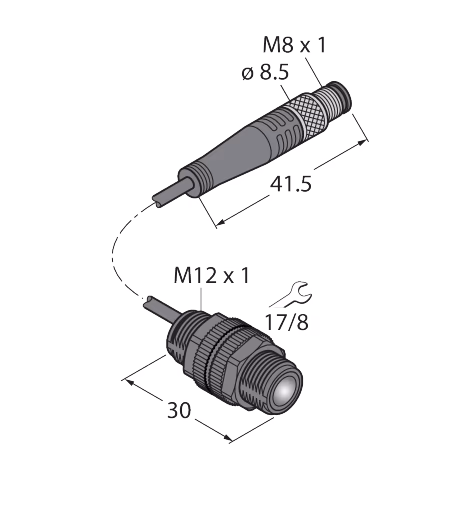 M8 x 1
ø 8.5
41.5
M12 x 1
17/8
30