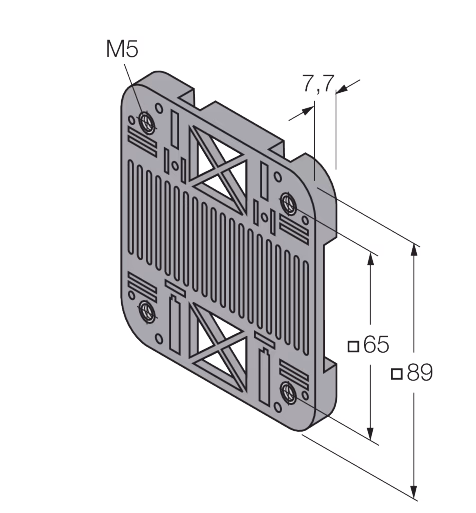 M5

7,7

□65

□89