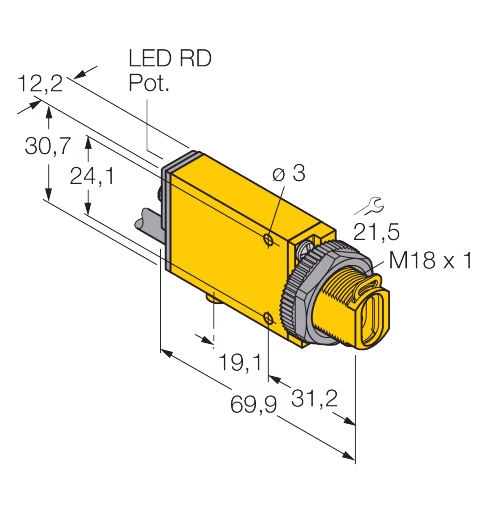 LED RD
Pot.
12,2
30,7
24,1
ø 3
21,5
M18 x 1
19,1
31,2
69,9