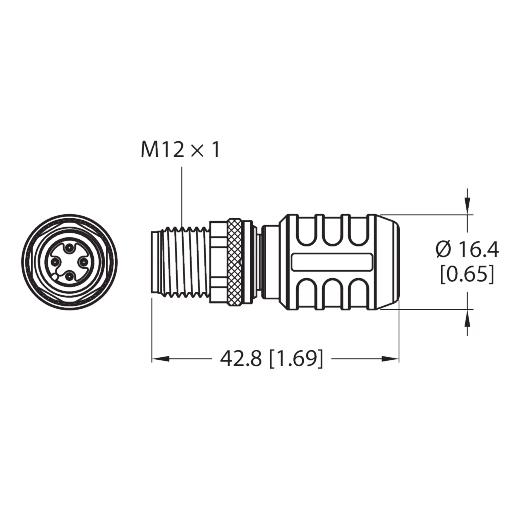 M12 × 1

Ø 16.4
[0.65]

42.8 [1.69]