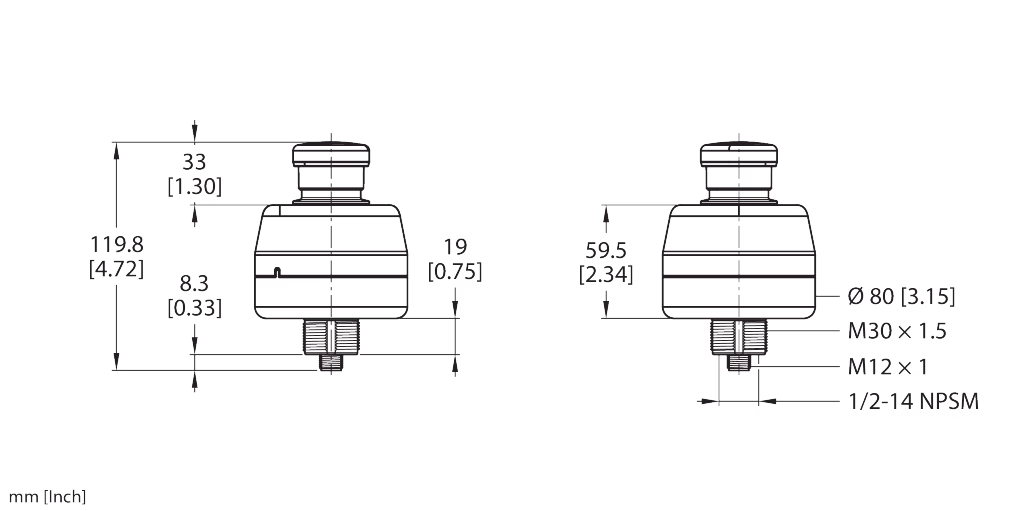 33
[1.30]

119.8
[4.72]

8.3
[0.33]

19
[0.75]

59.5
[2.34]

Ø 80 [3.15]

M30 × 1.5

M12 × 1

1/2-14 NPSM

mm [Inch]