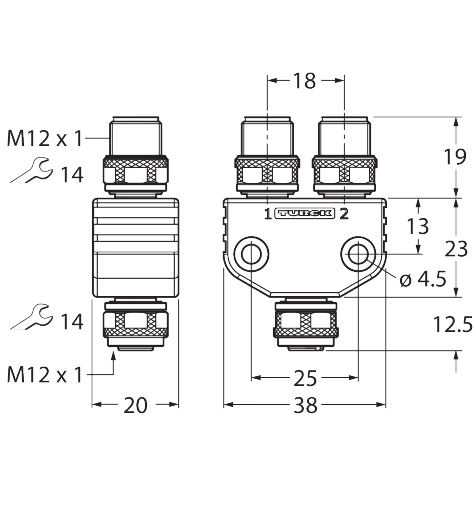 M12 x 1
14
14
M12 x 1
20
18
1 TURCK 2
19
13
23
ø 4.5
12.5
25
38