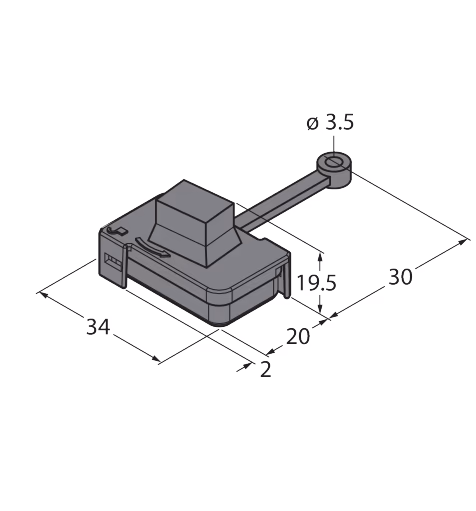 ø 3.5
19.5
30
34
20
2