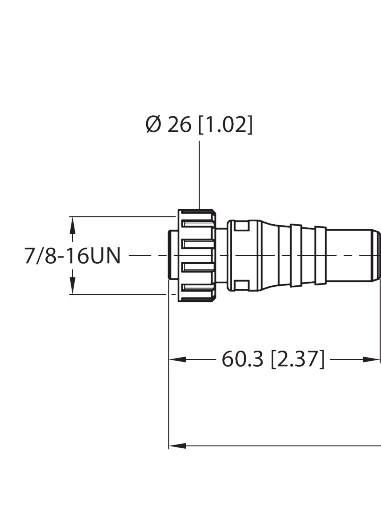 Ø 26 [1.02]

7/8-16UN

60.3 [2.37]