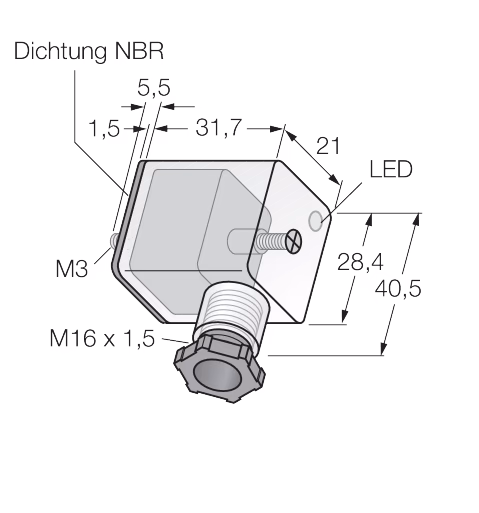 Dichtung NBR

5,5

1,5

31,7

21

LED

M3

28,4

40,5

M16 x 1,5