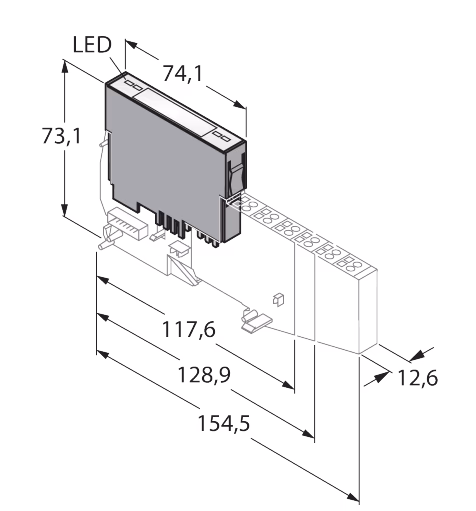 LED

74,1

73,1

117,6

128,9

154,5

12,6