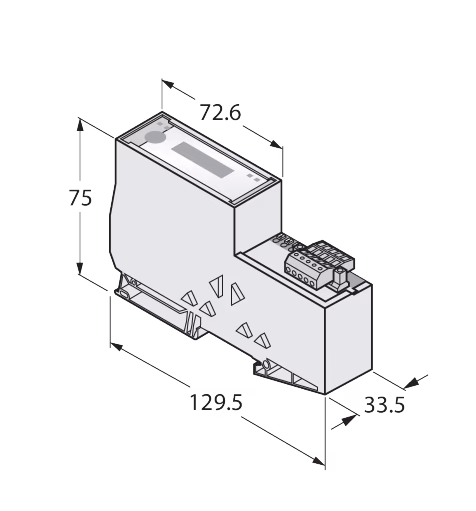 72.6

75

129.5

33.5