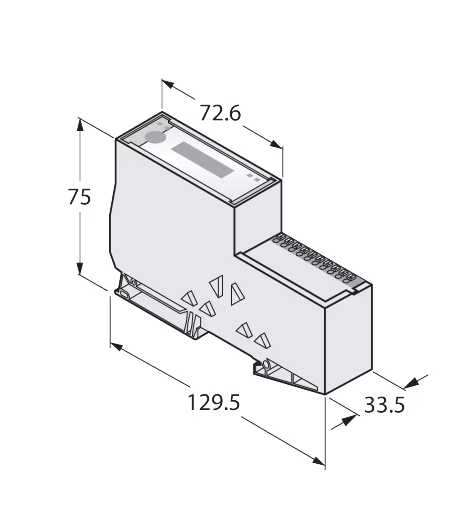 72.6

75

129.5

33.5