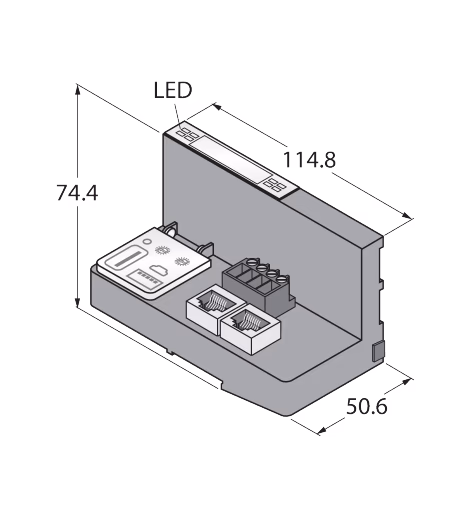 LED
114.8
74.4
50.6