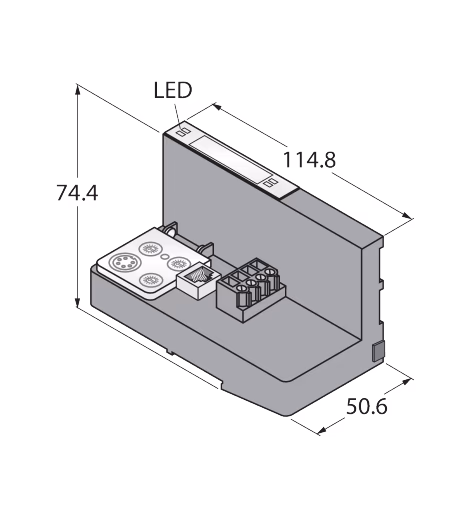 LED
114.8
74.4
50.6