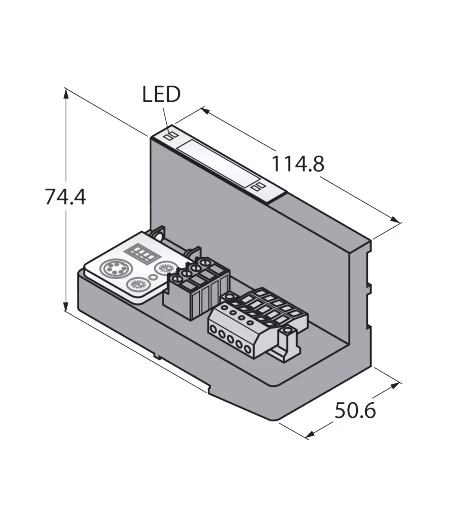 LED

114.8

74.4

50.6