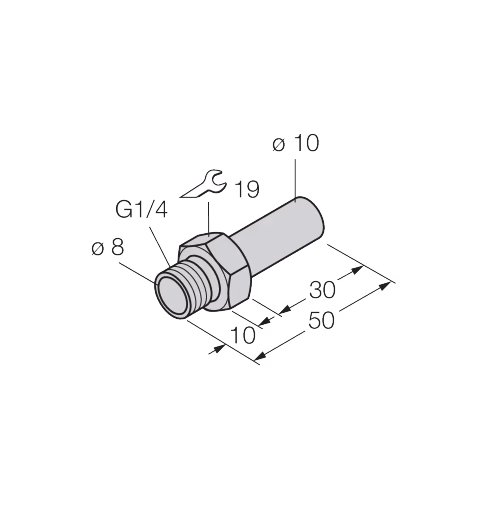 ø 10
19
G1/4
ø 8
30
50
10