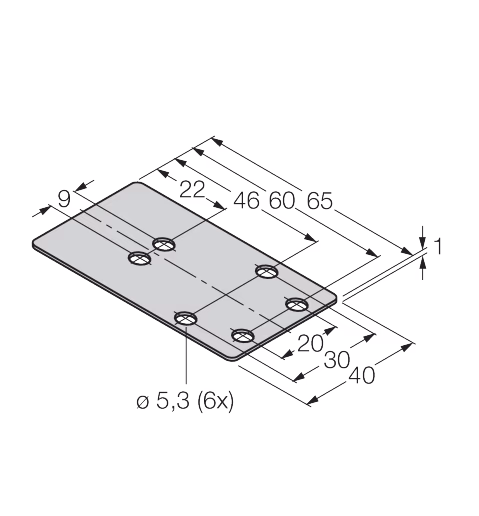 9
22
46
60
65
1
20
30
40
ø 5,3 (6x)