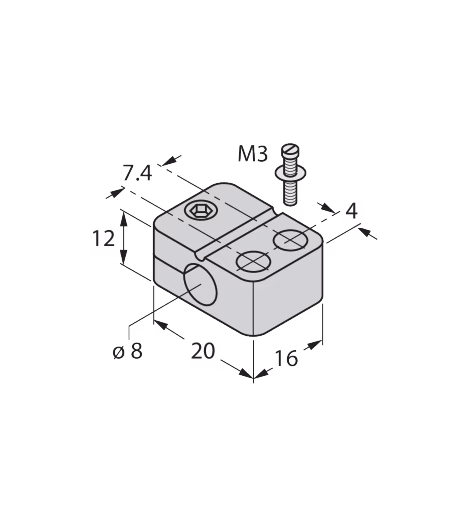 M3
7.4
4
12
ø 8
20
16