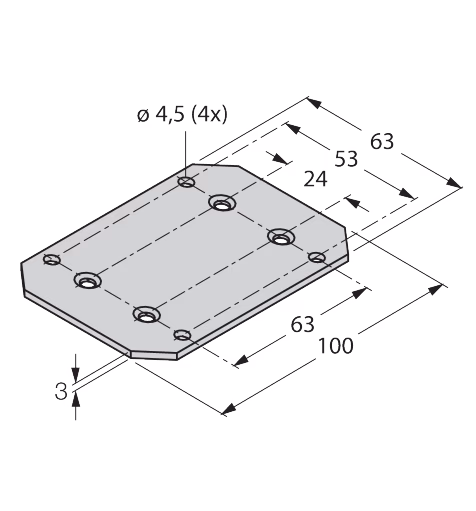 ø 4,5 (4x)
63
53
24
63
100
3