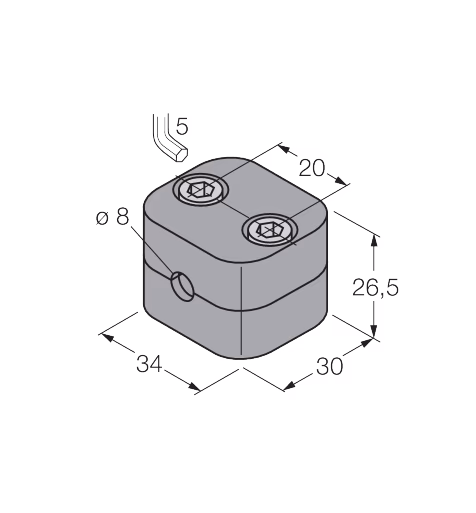 5
20
ø 8
26,5
34
30