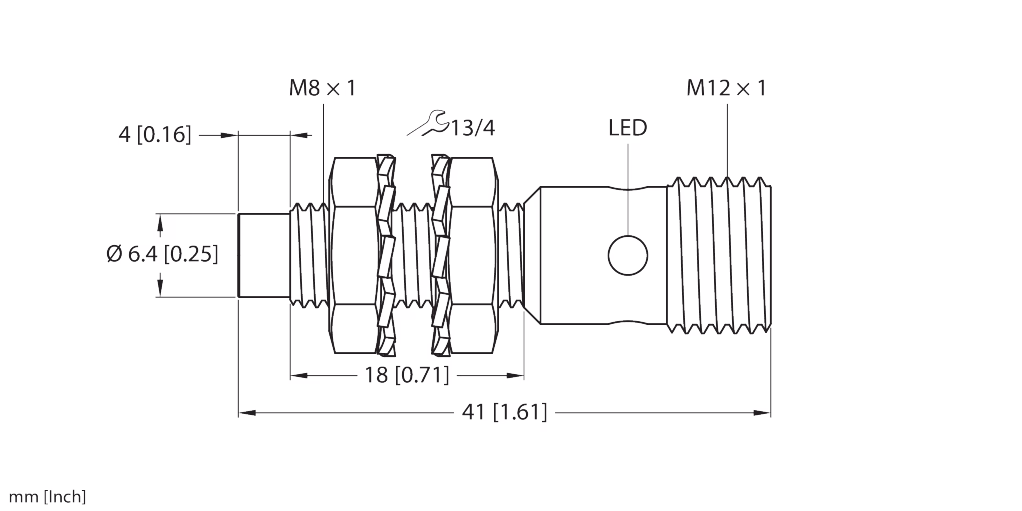 M8 × 1

M12 × 1

4 [0.16]

13/4

LED

Ø 6.4 [0.25]

18 [0.71]

41 [1.61]

mm [Inch]