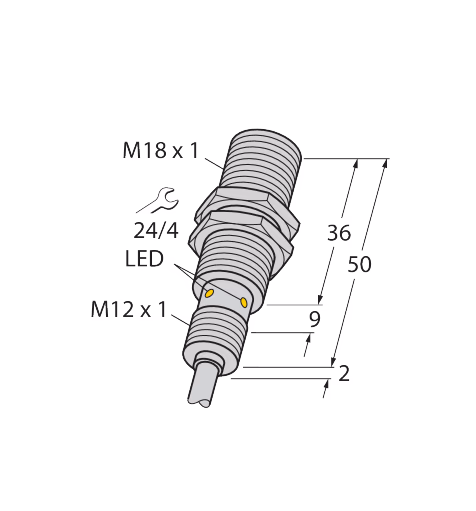 M18 x 1
24/4
LED
M12 x 1
36
50
9
2