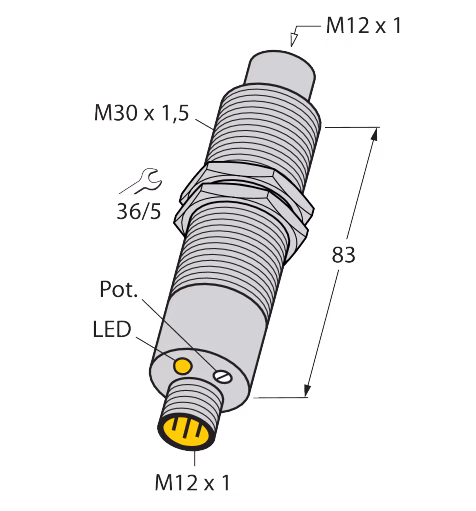 M12 x 1

M30 x 1,5

36/5

83

Pot.

LED

M12 x 1