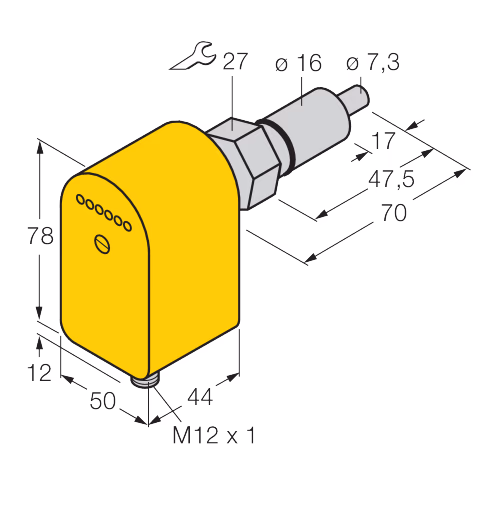 27
ø 16
ø 7,3
17
47,5
70
78
12
50
44
M12 x 1